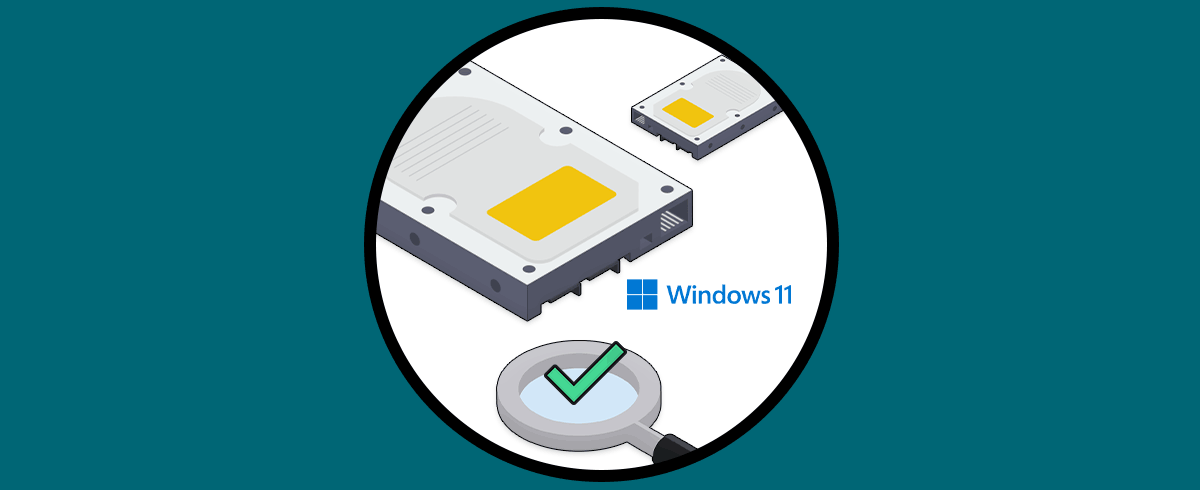 Windows 11