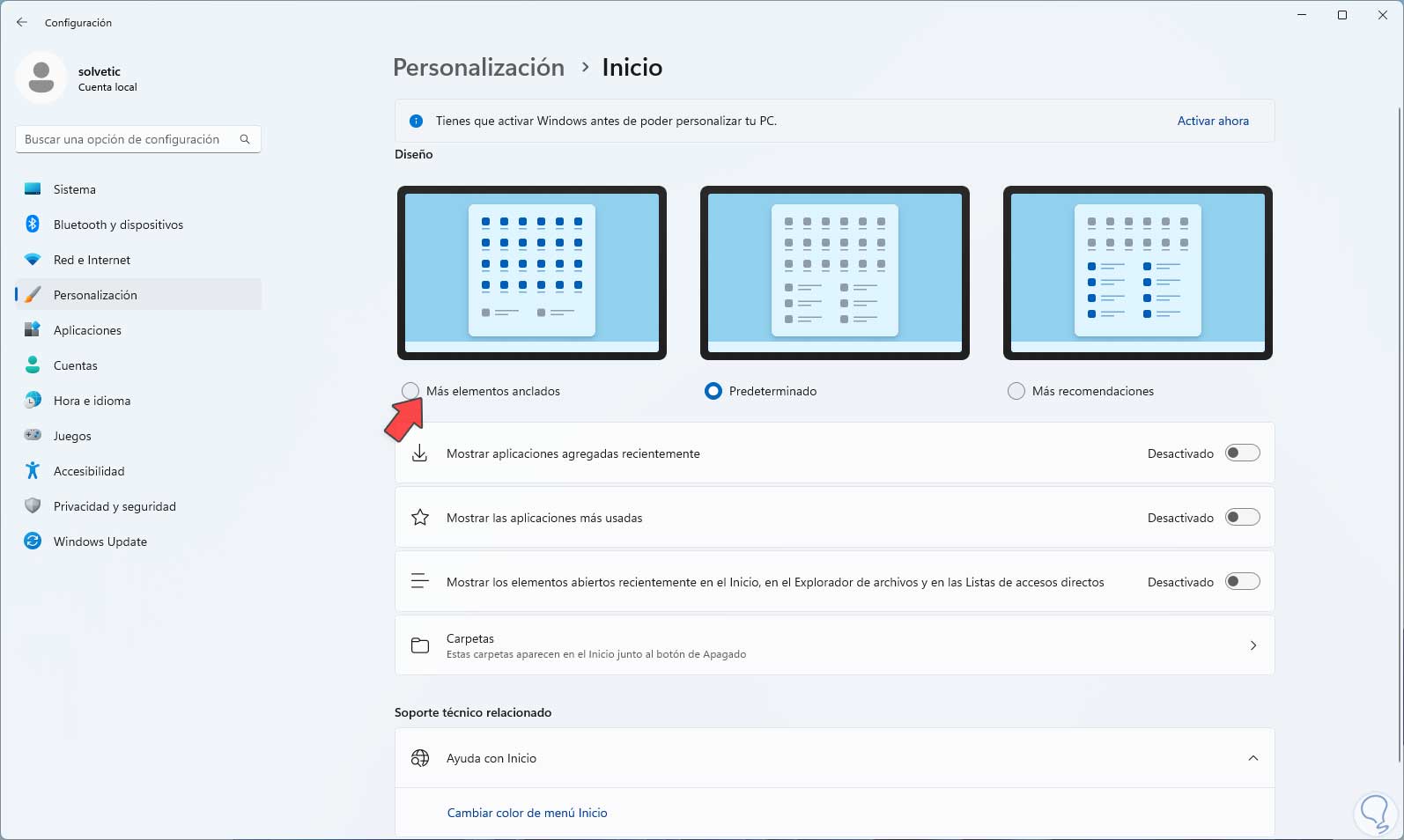 Configuración

solvetic
Cuenta local

Buscar una opción de configuración

Sistema
Bluetooth y dispositivos
Red e Internet
Personalización
Aplicaciones
Cuentas
Hora e idioma
Juegos
Accesibilidad
Privacidad y seguridad
Windows Update

Personalización > Inicio

Tienes que activar Windows antes de poder personalizar tu PC.
Activar ahora

Diseño

Más elementos anclados
Predeterminado
Más recomendaciones

Mostrar aplicaciones agregadas recientemente
Desactivado

Mostrar las aplicaciones más usadas
Desactivado

Mostrar los elementos abiertos recientemente en el Inicio, en el Explorador de archivos y en las Listas de accesos directos
Desactivado

Carpetas
Estas carpetas aparecen en el Inicio junto al botón de Apagado

Soporte técnico relacionado

Ayuda con Inicio

Cambiar color de menú Inicio