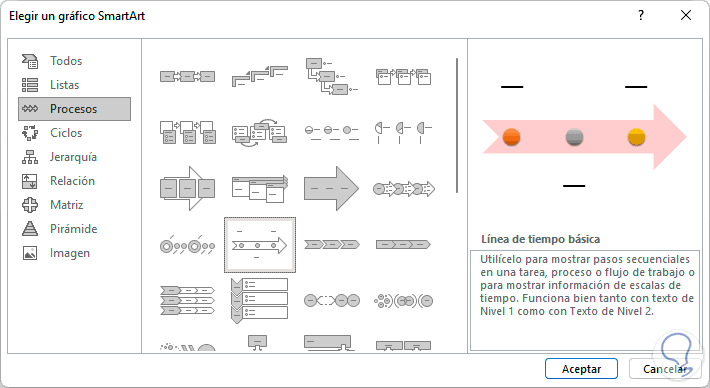 Elegir un gráfico SmartArt

?

Todos
Listas
Procesos
Ciclos
Jerarquía
Relación
Matriz
Pirámide
Imagen

Línea de tiempo básica

Utilícelo para mostrar pasos secuenciales en una tarea, proceso o flujo de trabajo o para mostrar información de escalas de tiempo. Funciona bien tanto con texto de Nivel 1 como con Texto de Nivel 2.

Aceptar

Cancelar