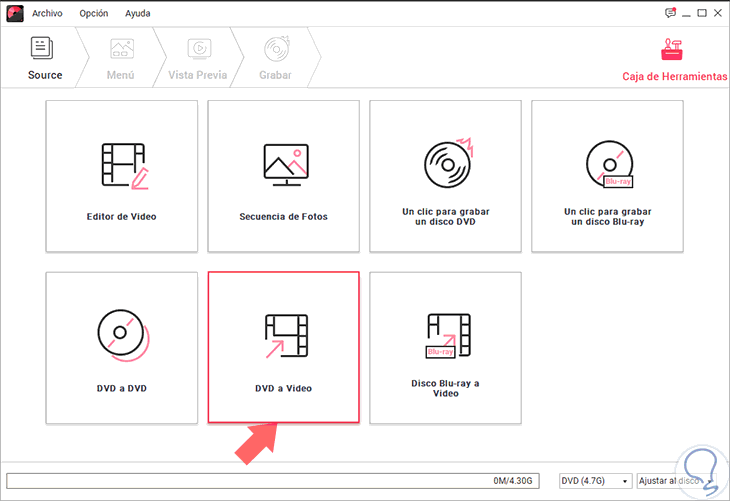 Archivo Opción Ayuda

Source
Menú
Vista Previa
Grabar
Caja de Herramientas

Editor de Video
Secuencia de Fotos
Un clic para grabar un disco DVD
Blu-ray
Un clic para grabar un disco Blu-ray

DVD a DVD
DVD a Video
Blu-ray
Disco Blu-ray a Video

0M/4.30G
DVD (4.7G)
Ajustar al disco