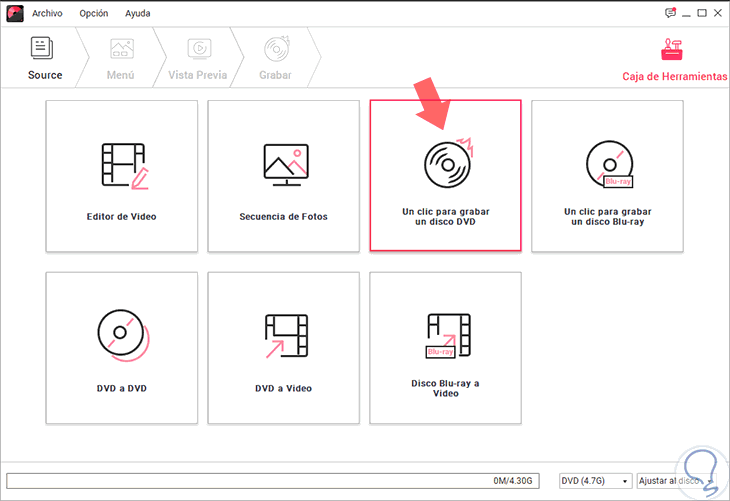 Archivo Opción Ayuda

Source Menú Vista Previa Grabar

Caja de Herramientas

Editor de Video

Secuencia de Fotos

Un clic para grabar un disco DVD

Blu-ray

Un clic para grabar un disco Blu-ray

DVD a DVD

DVD a Video

Blu-ray

Disco Blu-ray a Video

0M/4.30G

DVD (4.7G)

Ajustar al disco