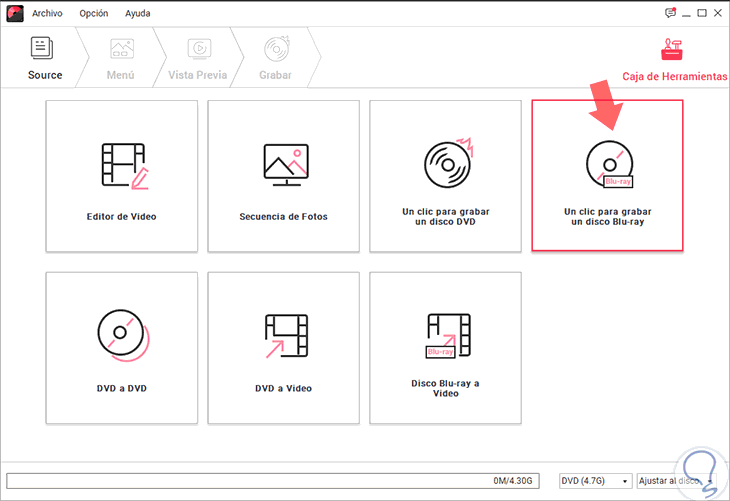 Archivo Opción Ayuda

Source
Menú
Vista Previa
Grabar

Caja de Herramientas

Editor de Vídeo

Secuencia de Fotos

Un clic para grabar un disco DVD

Blu-ray
Un clic para grabar un disco Blu-ray

DVD a DVD

DVD a Vídeo

Blu-ray
Disco Blu-ray a Vídeo

0M/4.30G
DVD (4.7G)
Ajustar al disco