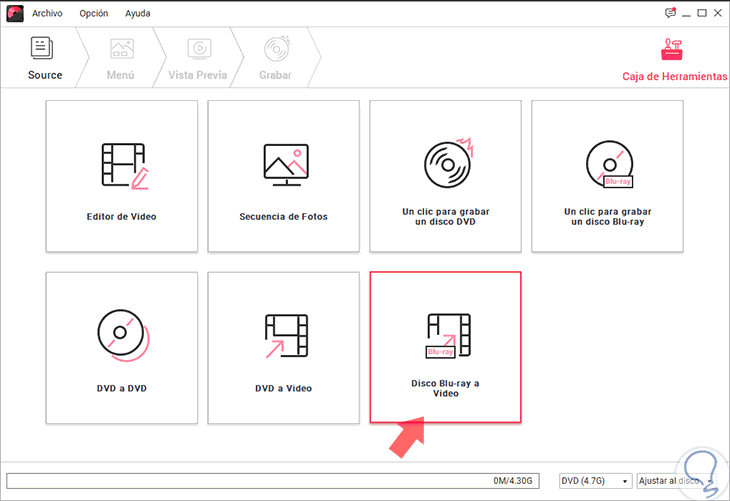 Archivo Opción Ayuda

Source
Menú
Vista Previa
Grabar

Caja de Herramientas

Editor de Video

Secuencia de Fotos

Un clic para grabar un disco DVD

Blu-ray
Un clic para grabar un disco Blu-ray

DVD a DVD

DVD a Video

Blu-ray
Disco Blu-ray a Video

0M/4.30G
DVD (4.7G)
Ajustar al disco