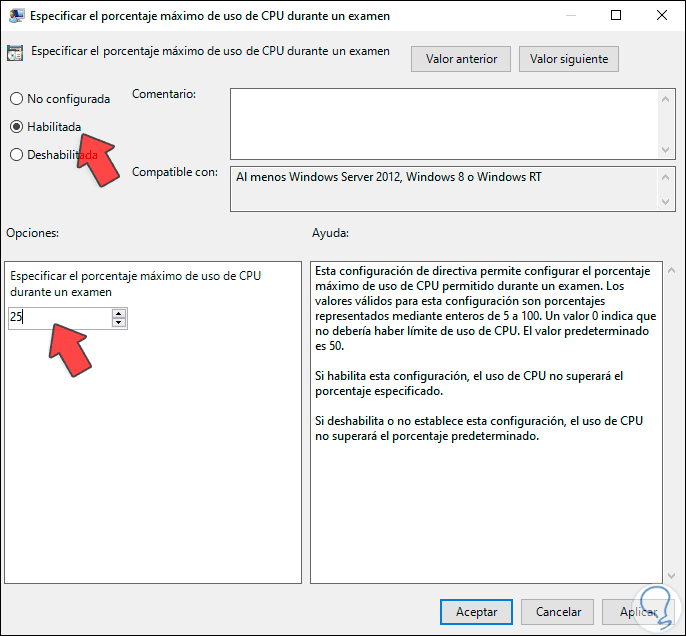 Especificar el porcentaje máximo de uso de CPU durante un examen

Especificar el porcentaje máximo de uso de CPU durante un examen

Valor anterior

Valor siguiente

No configurada

Habilitada

Deshabilitada

Comentario:

Compatible con:

Al menos Windows Server 2012, Windows 8 o Windows RT

Opciones:

Ayuda:

Especificar el porcentaje máximo de uso de CPU durante un examen

25

Esta configuración de directiva permite configurar el porcentaje máximo de uso de CPU permitido durante un examen. Los valores válidos para esta configuración son porcentajes representados mediante enteros de 5 a 100. Un valor 0 indica que no debería haber límite de uso de CPU. El valor predeterminado es 50.

Si habilita esta configuración, el uso de CPU no superará el porcentaje especificado.

Si deshabilita o no establece esta configuración, el uso de CPU no superará el porcentaje predeterminado.

Aceptar

Cancelar

Aplicar