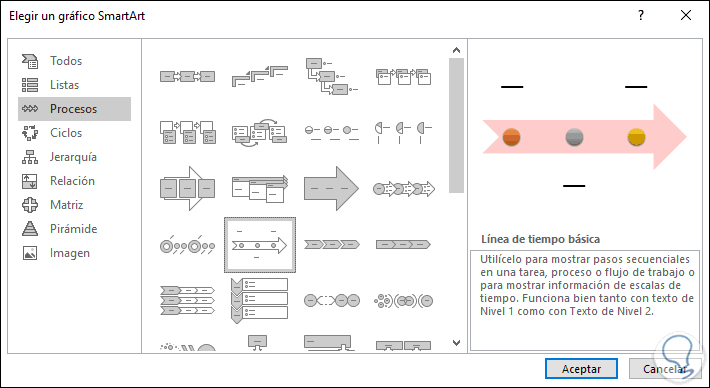 Elegir un gráfico SmartArt

?

Todos
Listas
Procesos
Ciclos
Jerarquía
Relación
Matriz
Pirámide
Imagen

Línea de tiempo básica

Utilícelo para mostrar pasos secuenciales en una tarea, proceso o flujo de trabajo o para mostrar información de escalas de tiempo. Funciona bien tanto con texto de Nivel 1 como con Texto de Nivel 2.

Aceptar

Cancelar