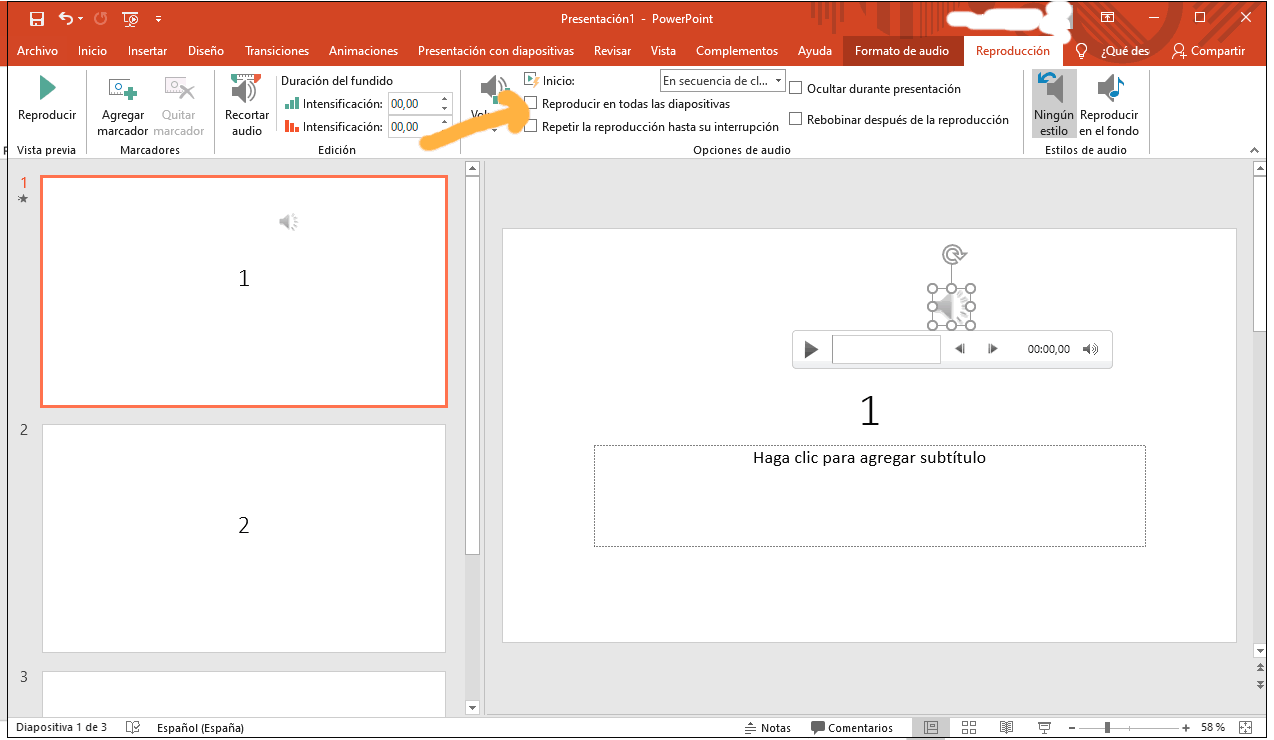 Presentación1 - PowerPoint

Archivo Inicio Insertar Diseño Transiciones Animaciones Presentación con diapositivas Revisar Vista Complementos Ayuda Formato de audio Reproducción ¿Qué des Compartir

Reproducir
Vista previa

Agregar marcador Quitar marcador
Marcadores

Recortar audio
Duración del fundido
Intensificación: 00,00
Intensificación: 00,00
Edición

Vol
Inicio: En secuencia de cl...
Reproducir en todas las diapositivas
Repetir la reproducción hasta su interrupción
Ocultar durante presentación
Rebobinar después de la reproducción
Opciones de audio

Ningún estilo
Reproducir en el fondo
Estilos de audio

1

1

2

2

3

00:00,00

1

Haga clic para agregar subtítulo

Diapositiva 1 de 3 Español (España) Notas Comentarios 58 %