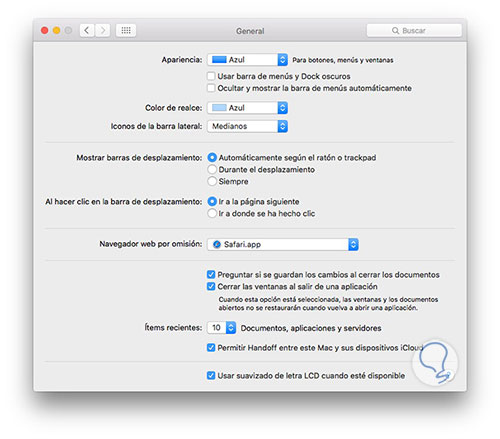 General

Buscar

Apariencia: Azul Para botones, menús y ventanas

Usar barra de menús y Dock oscuros

Ocultar y mostrar la barra de menús automáticamente

Color de realce: Azul

Iconos de la barra lateral: Medianos

Mostrar barras de desplazamiento: Automáticamente según el ratón o trackpad

Durante el desplazamiento

Siempre

Al hacer clic en la barra de desplazamiento: Ir a la página siguiente

Ir a donde se ha hecho clic

Navegador web por omisión: Safari.app

Preguntar si se guardan los cambios al cerrar los documentos

Cerrar las ventanas al salir de una aplicación

Cuando esta opción está seleccionada, las ventanas y los documentos abiertos no se restaurarán cuando vuelva a abrir una aplicación.

Ítems recientes: 10 Documentos, aplicaciones y servidores

Permitir Handoff entre este Mac y sus dispositivos iCloud

Usar suavizado de letra LCD cuando esté disponible